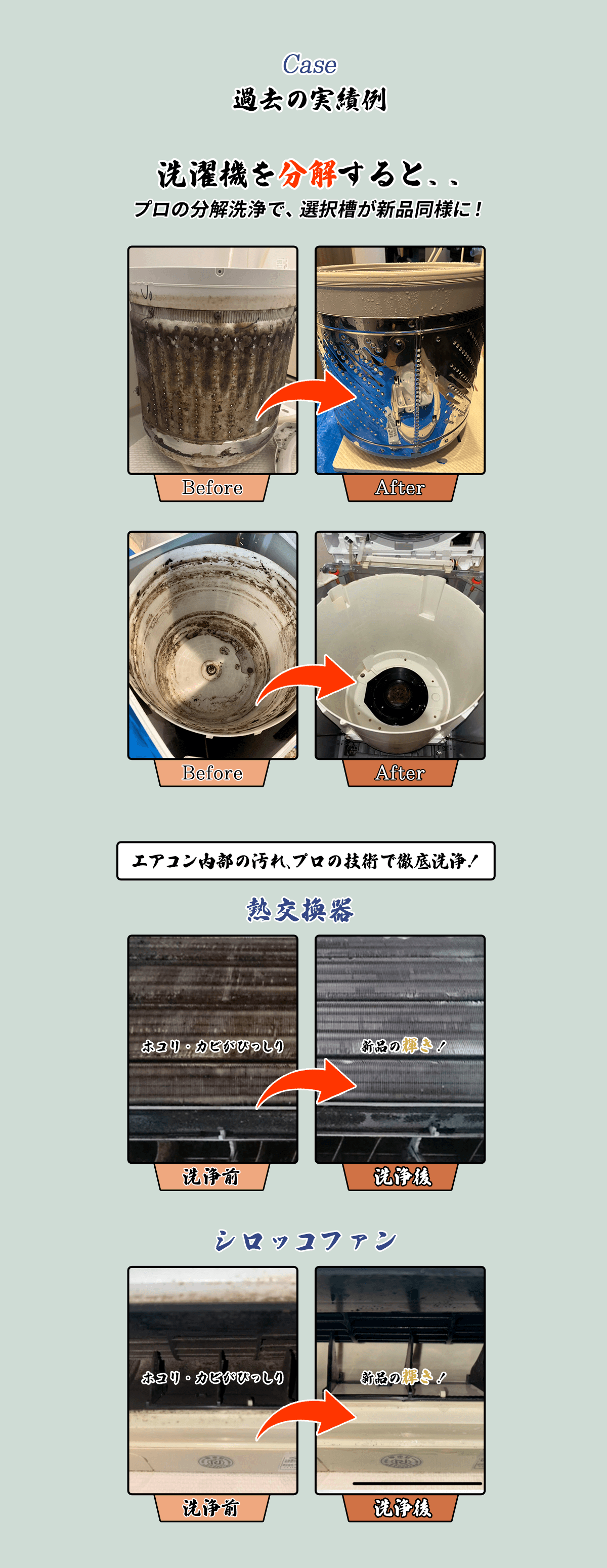 Case
過去の実績例

洗濯機を分解すると、、
プロの分解洗浄で、選択槽が新品同様に！

Before
After

Before
After

エアコン内部の汚れ、プロの技術で徹底洗浄！

熱交換器

ホコリ・カビがびっしり
新品の輝き！
洗浄前
洗浄後

シロッコファン

ホコリ・カビがびっしり
新品の輝き！
洗浄前
洗浄後